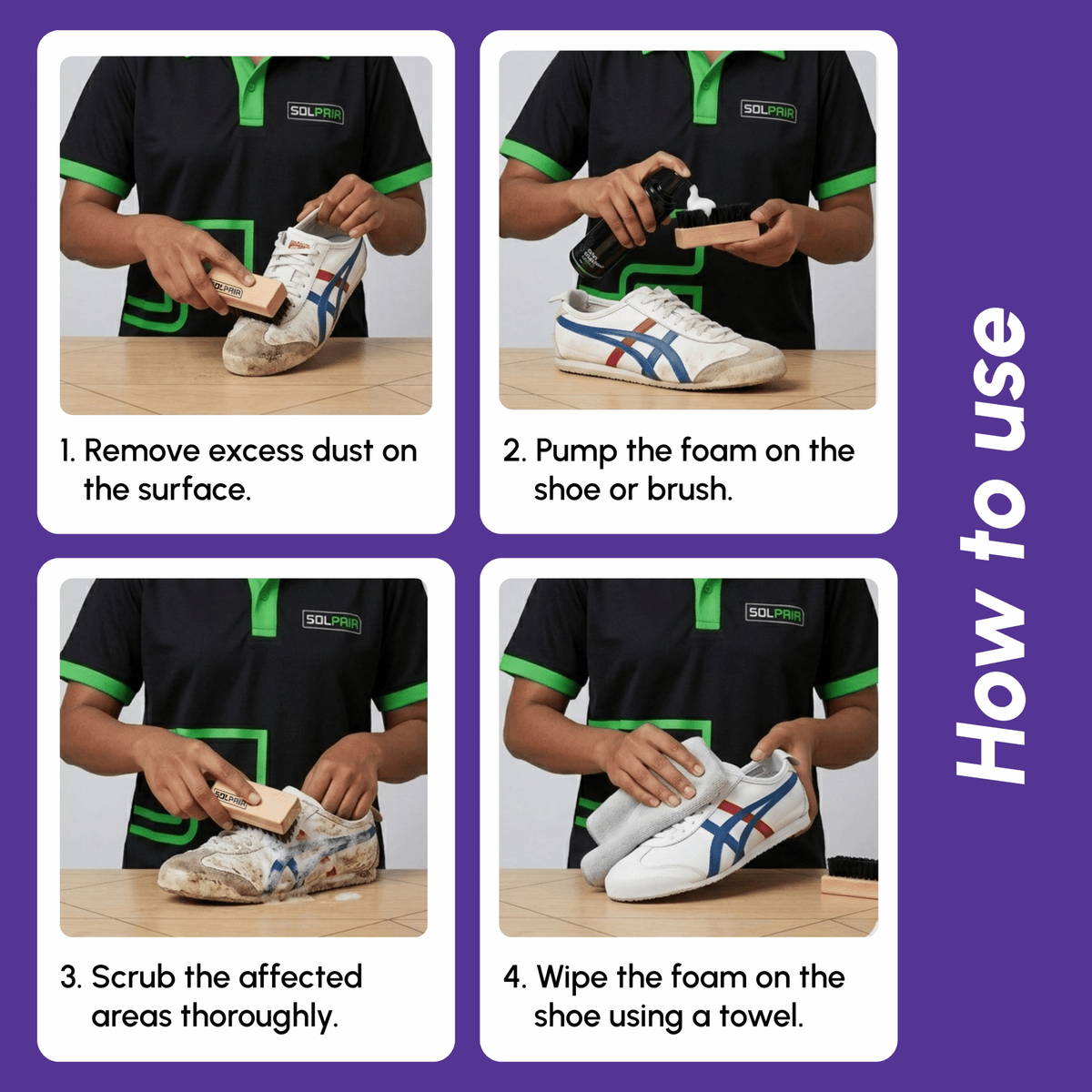 SOLPAIR

SOLPAIR

1. Remove excess dust on the surface.

SOLPAIR

2. Pump the foam on the shoe or brush.

SOLPAIR

SOLPAIR

3. Scrub the affected areas thoroughly.

SOLPAIR

4. Wipe the foam on the shoe using a towel.

How to use